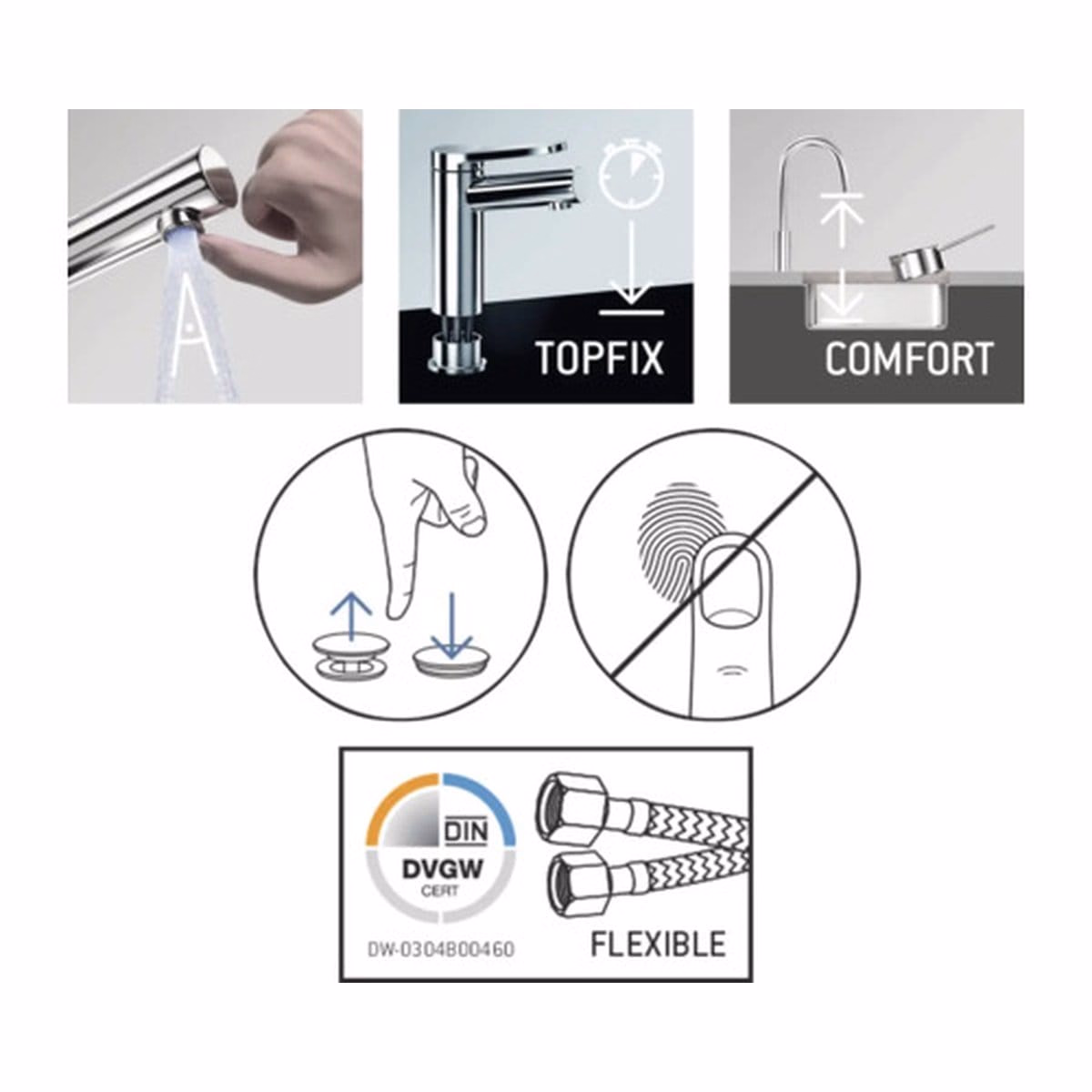 TOPFIX

COMFORT

DIN
DVGW
CERT
DW-0304B00460

FLEXIBLE