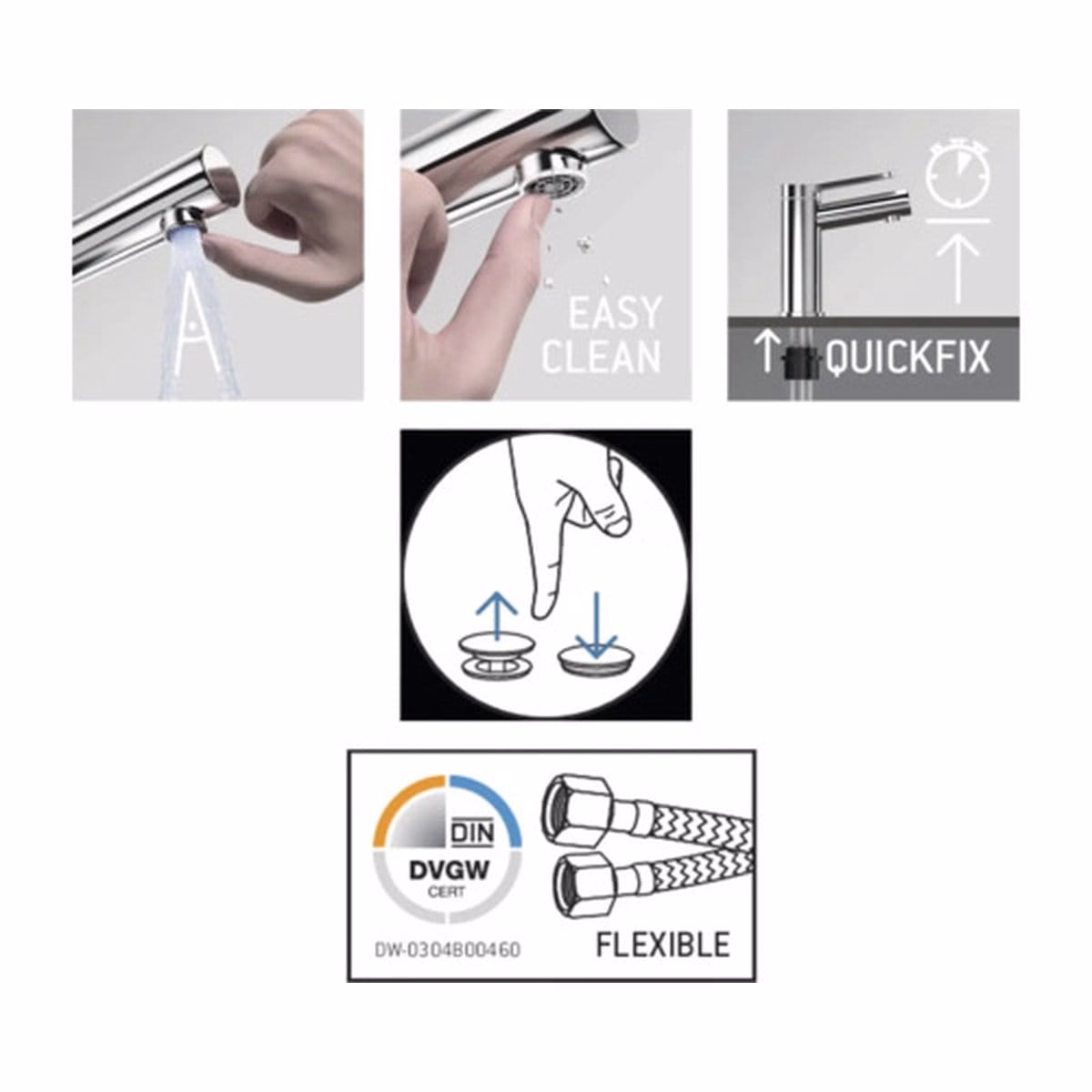 EASY CLEAN

QUICKFIX

DIN
DVGW
CERT
DW-0304B00460

FLEXIBLE